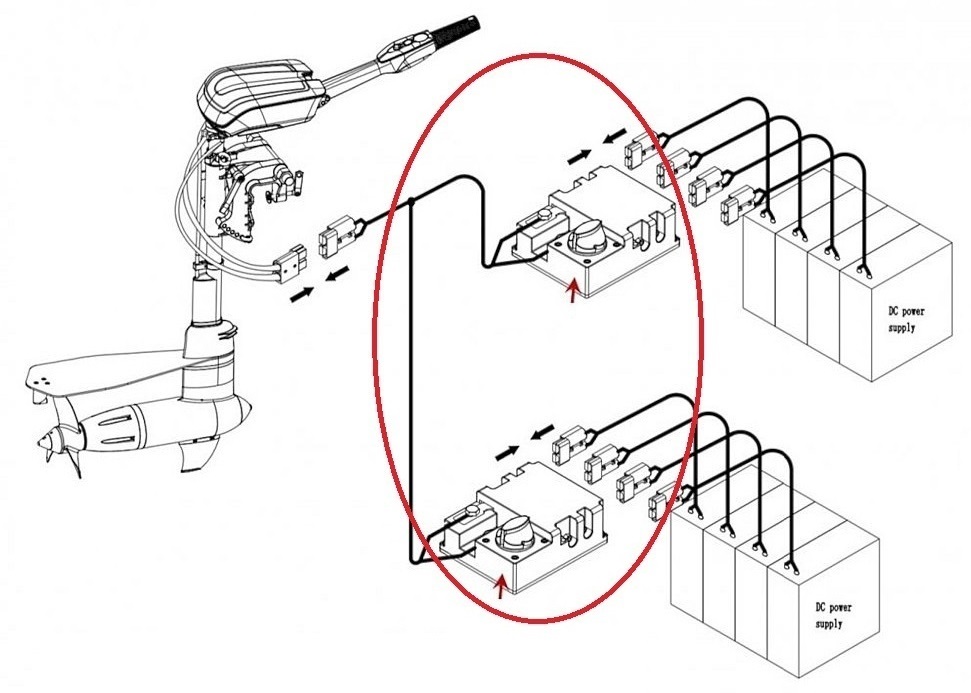 DC power supply

DC power supply